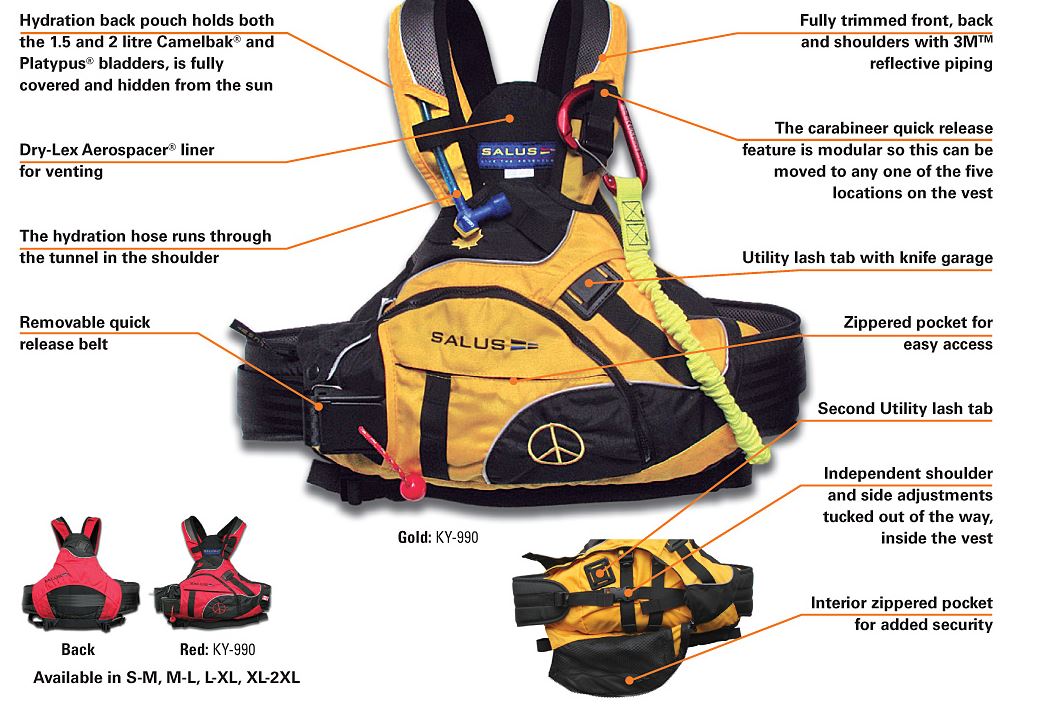 Hydration back pouch holds both the 1.5 and 2 litre Camelbak® and Platypus® bladders, is fully covered and hidden from the sun

Dry-Lex Aerospacer® liner for venting

The hydration hose runs through the tunnel in the shoulder

Removable quick release belt

Fully trimmed front, back and shoulders with 3M™ reflective piping

The carabineer quick release feature is modular so this can be moved to any one of the five locations on the vest

Utility lash tab with knife garage

Zippered pocket for easy access

Second Utility lash tab

Independent shoulder and side adjustments tucked out of the way, inside the vest

Interior zippered pocket for added security

SALUS

SALUS

Gold: KY-990

Back

Red: KY-990

Available in S-M, M-L, L-XL, XL-2XL