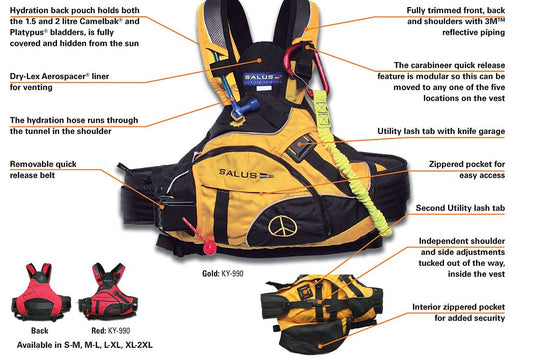 Hydration back pouch holds both the 1.5 and 2 litre Camelbak® and Platypus® bladders, is fully covered and hidden from the sun

Dry-Lex Aerospacer® liner for venting

The hydration hose runs through the tunnel in the shoulder

Removable quick release belt

Fully trimmed front, back and shoulders with 3M™ reflective piping

The carabineer quick release feature is modular so this can be moved to any one of the five locations on the vest

Utility lash tab with knife garage

Zippered pocket for easy access

Second Utility lash tab

Independent shoulder and side adjustments tucked out of the way, inside the vest

Interior zippered pocket for added security

SALUS

SALUS

Gold: KY-990

Back

Red: KY-990

Available in S-M, M-L, L-XL, XL-2XL